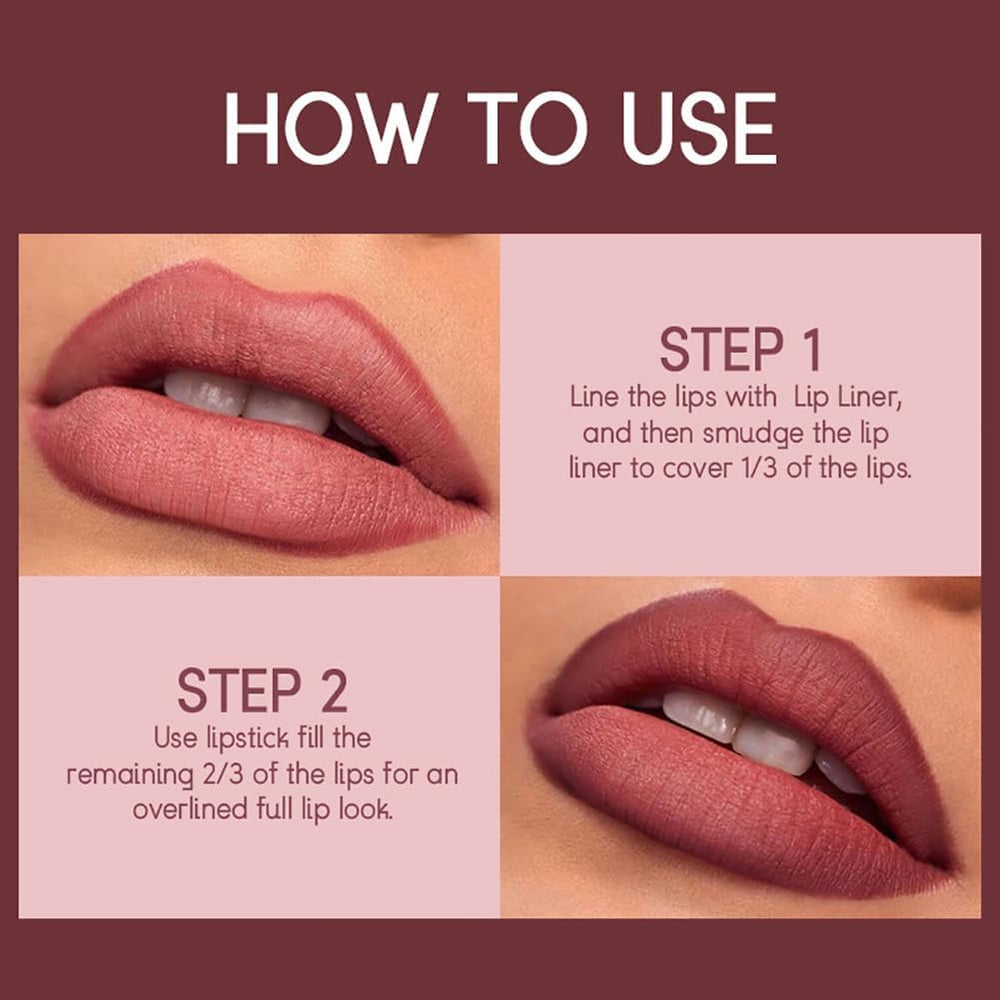 HOW TO USE

STEP 1
Line the lips with Lip Liner, and then smudge the lip liner to cover 1/3 of the lips.

STEP 2
Use lipstick fill the remaining 2/3 of the lips for an overlined full lip look.